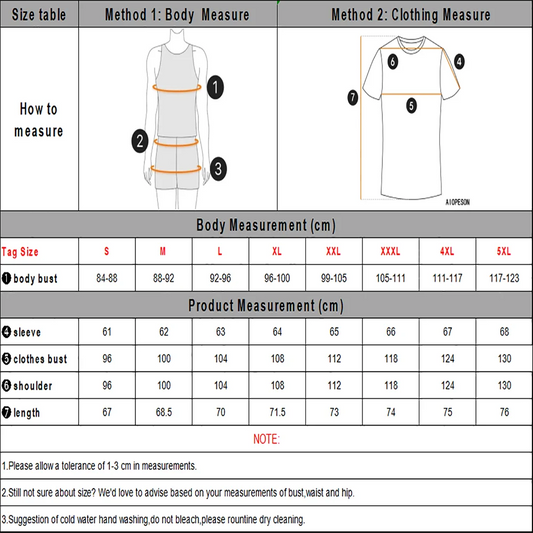 | Size table | Method 1: Body Measure | Method 2: Clothing Measure |
|---|---|---|
| How to measure | 1 2 3 | 6 4 7 5 AIOPESON |

Body Measurement (cm)

| Tag Size | S | M | L | XL | XXL | XXXL | 4XL | 5XL |
|---|---|---|---|---|---|---|---|---|
| ❶ body bust | 84-88 | 88-92 | 92-96 | 96-100 | 99-105 | 105-111 | 111-117 | 117-123 |

Product Measurement (cm)

| | | | | | | | | |
|---|---|---|---|---|---|---|---|---|
| ❹ sleeve | 61 | 62 | 63 | 64 | 65 | 66 | 67 | 68 |
| ❺ clothes bust | 96 | 100 | 104 | 108 | 112 | 118 | 124 | 130 |
| ❻ shoulder | 96 | 100 | 104 | 108 | 112 | 118 | 124 | 130 |
| ❼ length | 67 | 68.5 | 70 | 71.5 | 73 | 74 | 75 | 76 |

NOTE:

1.Please allow a tolerance of 1-3 cm in measurements.

2.Still not sure about size? We'd love to advise based on your measurements of bust,waist and hip.

3.Suggestion of cold water hand washing,do not bleach,please rountine dry cleaning.