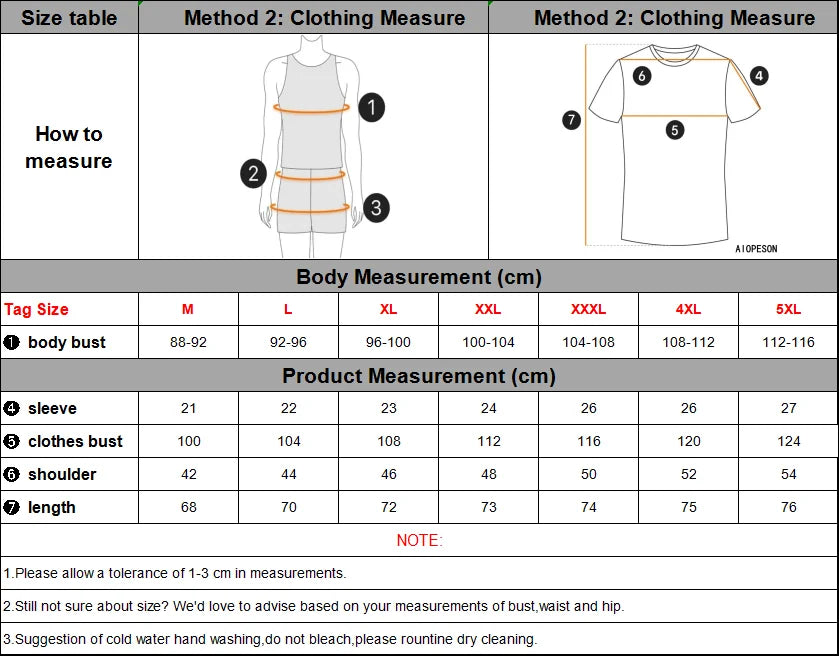 | Size table | Method 2: Clothing Measure | Method 2: Clothing Measure |
|---|---|---|
| How to measure | 1 2 3 | 6 4 7 5 AIOPESON |

Body Measurement (cm)

| Tag Size | M | L | XL | XXL | XXXL | 4XL | 5XL |
|---|---|---|---|---|---|---|---|
| ❶ body bust | 88-92 | 92-96 | 96-100 | 100-104 | 104-108 | 108-112 | 112-116 |

Product Measurement (cm)

| | | | | | | | |
|---|---|---|---|---|---|---|---|
| ❹ sleeve | 21 | 22 | 23 | 24 | 26 | 26 | 27 |
| ❺ clothes bust | 100 | 104 | 108 | 112 | 116 | 120 | 124 |
| ❻ shoulder | 42 | 44 | 46 | 48 | 50 | 52 | 54 |
| ❼ length | 68 | 70 | 72 | 73 | 74 | 75 | 76 |

NOTE:

1.Please allow a tolerance of 1-3 cm in measurements.

2.Still not sure about size? We'd love to advise based on your measurements of bust,waist and hip.

3.Suggestion of cold water hand washing,do not bleach,please rountine dry cleaning.